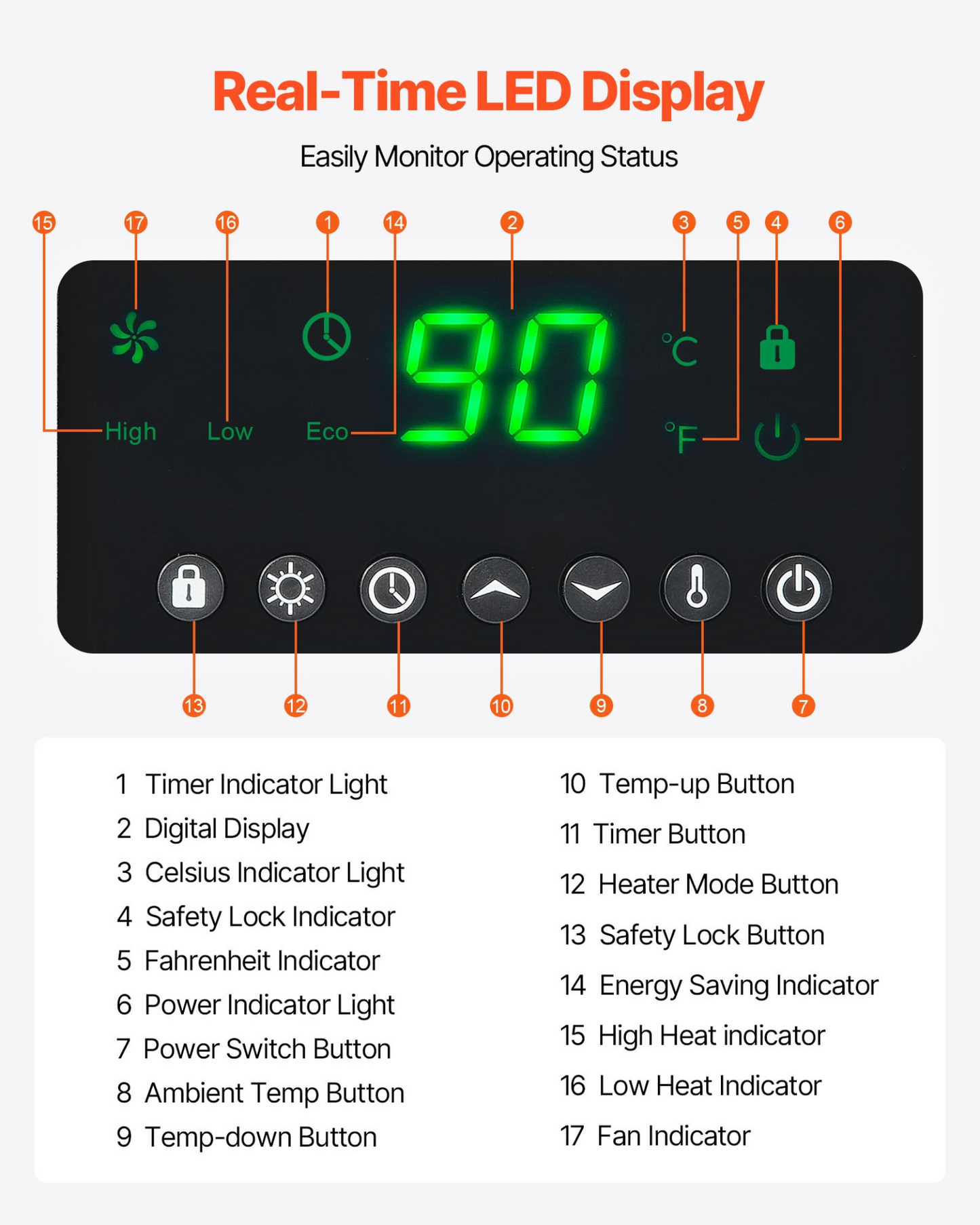 Real-Time LED Display

Easily Monitor Operating Status

15 17 16 1 14 2 3 5 4 6

High Low Eco 90 °C °F

13 12 11 10 9 8 7

1 Timer Indicator Light
2 Digital Display
3 Celsius Indicator Light
4 Safety Lock Indicator
5 Fahrenheit Indicator
6 Power Indicator Light
7 Power Switch Button
8 Ambient Temp Button
9 Temp-down Button

10 Temp-up Button
11 Timer Button
12 Heater Mode Button
13 Safety Lock Button
14 Energy Saving Indicator
15 High Heat indicator
16 Low Heat Indicator
17 Fan Indicator