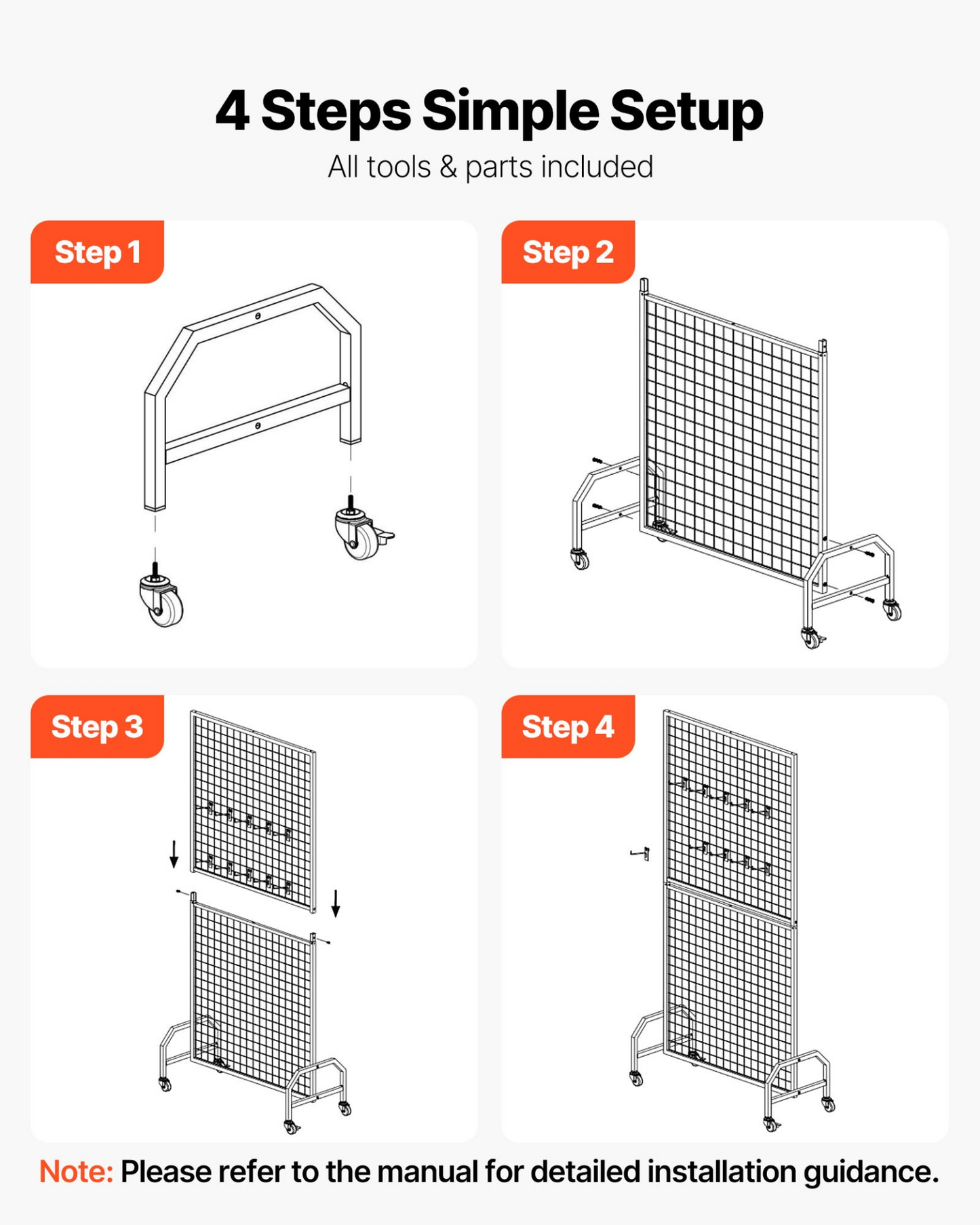 4 Steps Simple Setup

All tools & parts included

Step 1

Step 2

Step 3

Step 4

Note: Please refer to the manual for detailed installation guidance.