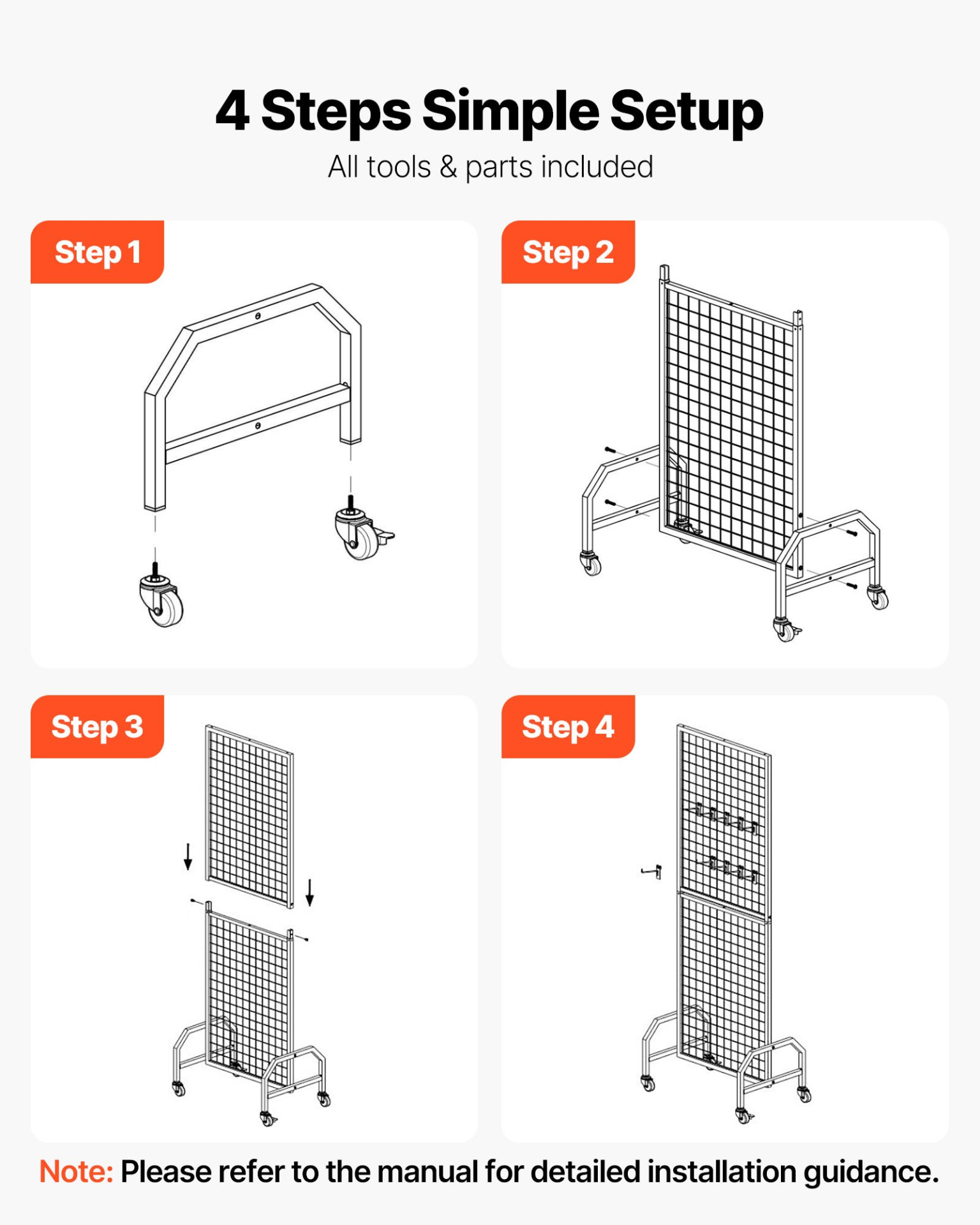 4 Steps Simple Setup

All tools & parts included

Step 1

Step 2

Step 3

Step 4

Note: Please refer to the manual for detailed installation guidance.