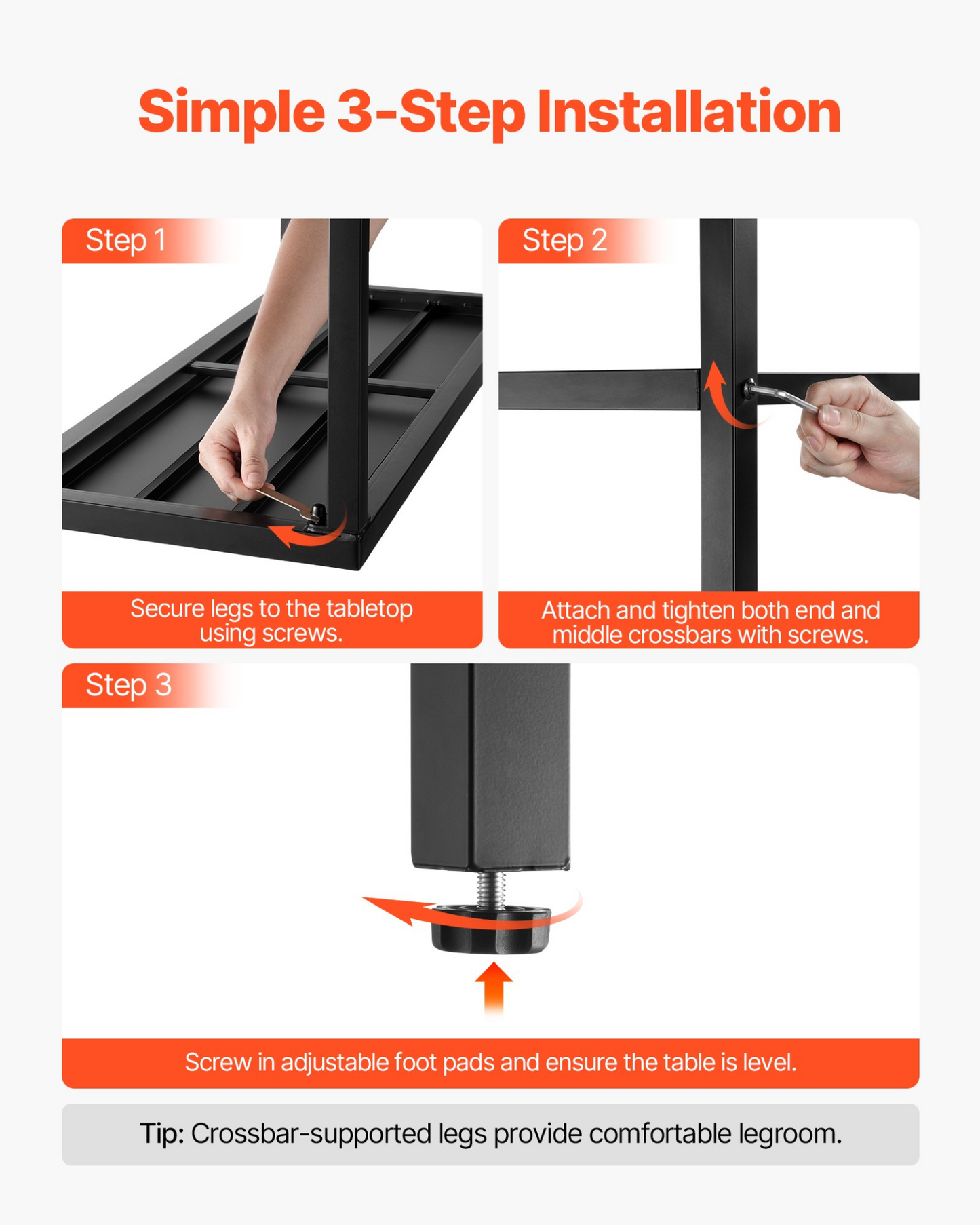 Simple 3-Step Installation

Step 1

Secure legs to the tabletop using screws.

Step 2

Attach and tighten both end and middle crossbars with screws.

Step 3

Screw in adjustable foot pads and ensure the table is level.

Tip: Crossbar-supported legs provide comfortable legroom.