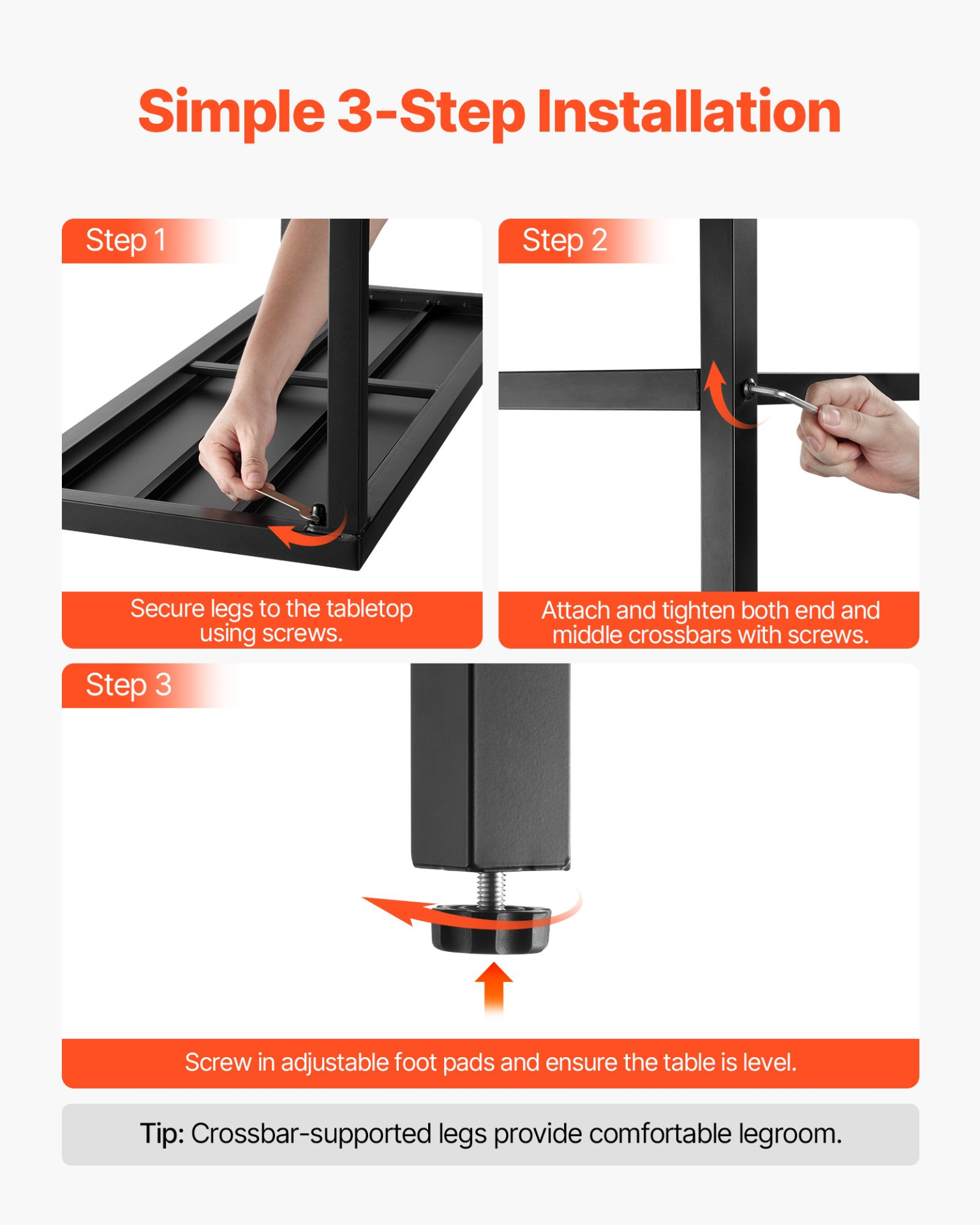 Simple 3-Step Installation

Step 1

Secure legs to the tabletop using screws.

Step 2

Attach and tighten both end and middle crossbars with screws.

Step 3

Screw in adjustable foot pads and ensure the table is level.

Tip: Crossbar-supported legs provide comfortable legroom.