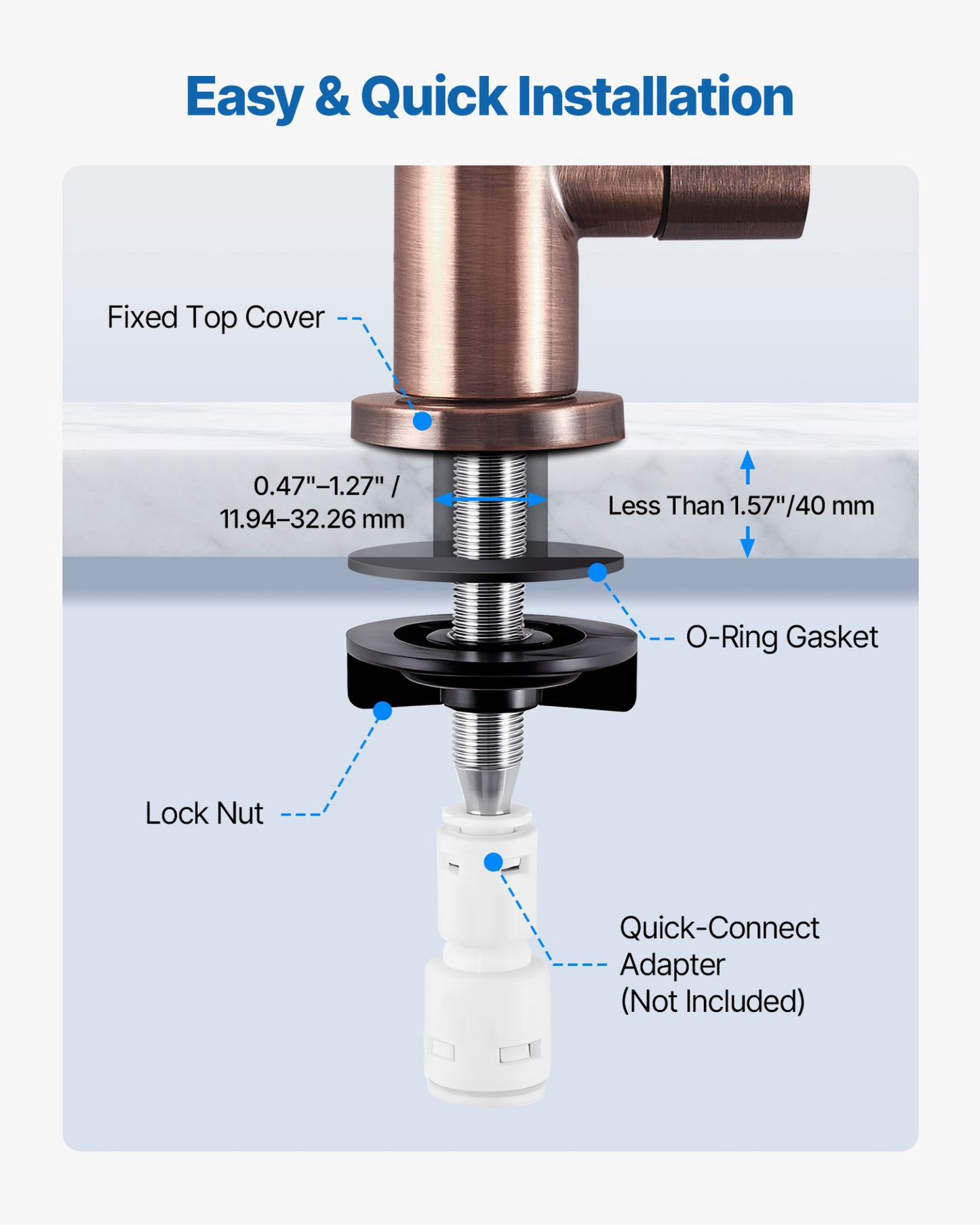 Easy & Quick Installation

Fixed Top Cover

0.47"–1.27" / 11.94–32.26 mm

Less Than 1.57"/40 mm

O-Ring Gasket

Lock Nut

Quick-Connect Adapter (Not Included)